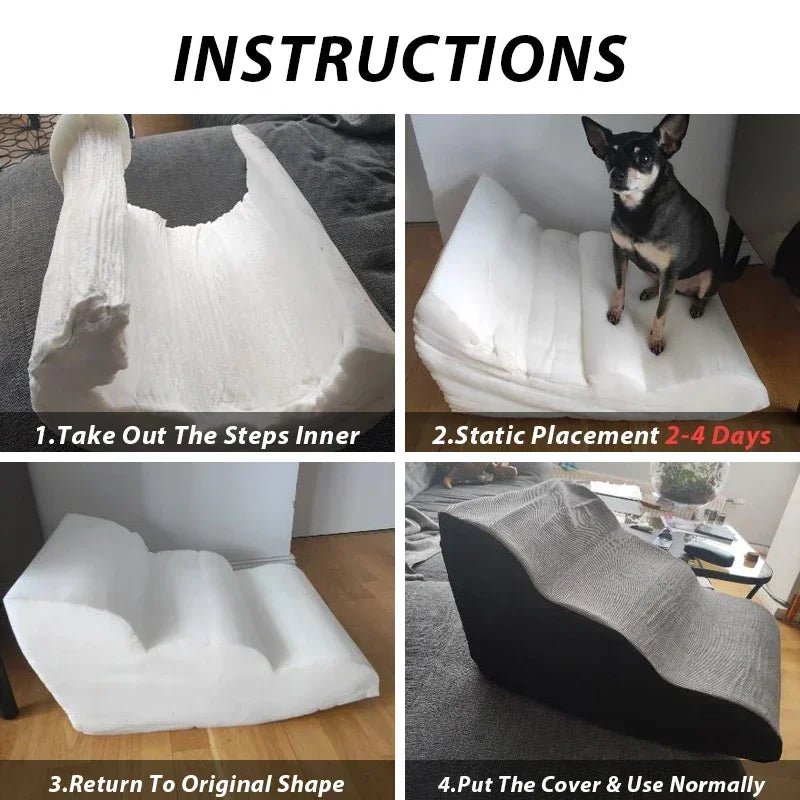 INSTRUCTIONS

1.Take Out The Steps Inner

2.Static Placement 2-4 Days

3.Return To Original Shape

4.Put The Cover & Use Normally